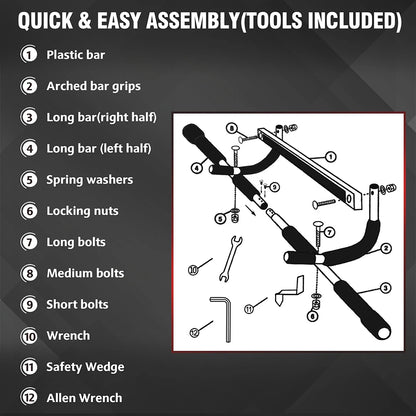 QUICK & EASY ASSEMBLY(TOOLS INCLUDED)

1 Plastic bar
2 Arched bar grips
3 Long bar(right half)
4 Long bar (left half)
5 Spring washers
6 Locking nuts
7 Long bolts
8 Medium bolts
9 Short bolts
10 Wrench
11 Safety Wedge
12 Allen Wrench

8
1
4
9
5
7
2
10
3
11
6
12